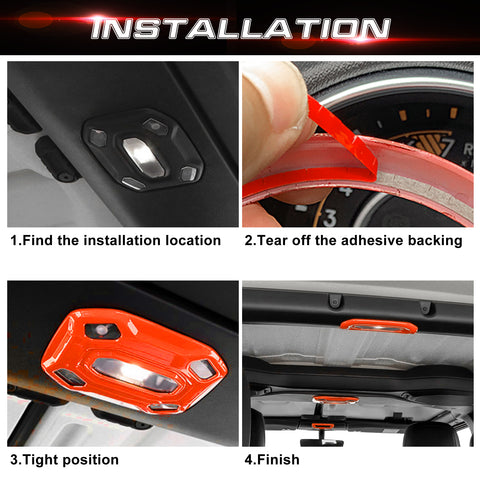 INSTALLATION

1.Find the installation location

2.Tear off the adhesive backing

3.Tight position

4.Finish