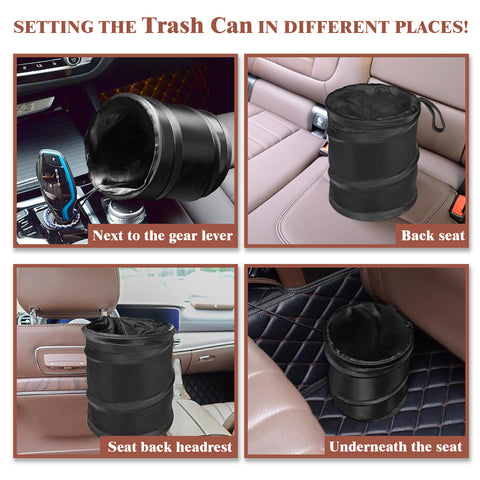 SETTING THE Trash Can IN DIFFERENT PLACES!

Next to the gear lever

Back seat

Seat back headrest

Underneath the seat