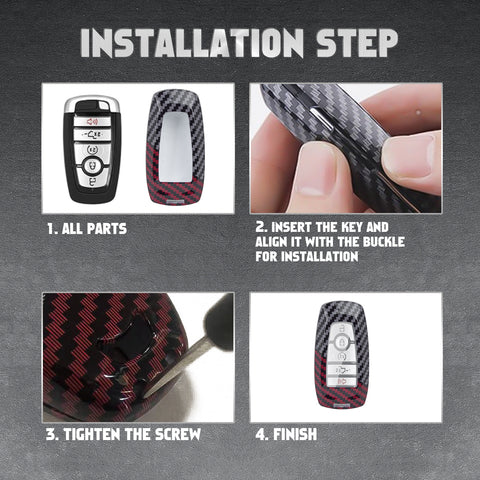 INSTALLATION STEP

1. ALL PARTS

2. INSERT THE KEY AND ALIGN IT WITH THE BUCKLE FOR INSTALLATION

3. TIGHTEN THE SCREW

4. FINISH