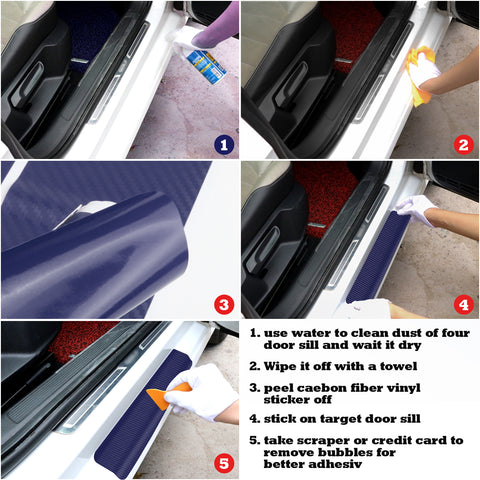 1

2

3

4

5

1. use water to clean dust of four door sill and wait it dry

2. Wipe it off with a towel

3. peel caebon fiber vinyl sticker off

4. stick on target door sill

5. take scraper or credit card to remove bubbles for better adhesiv