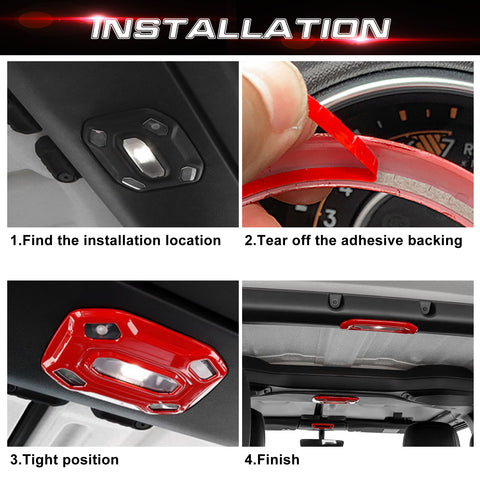 INSTALLATION

1.Find the installation location

2.Tear off the adhesive backing

3.Tight position

4.Finish