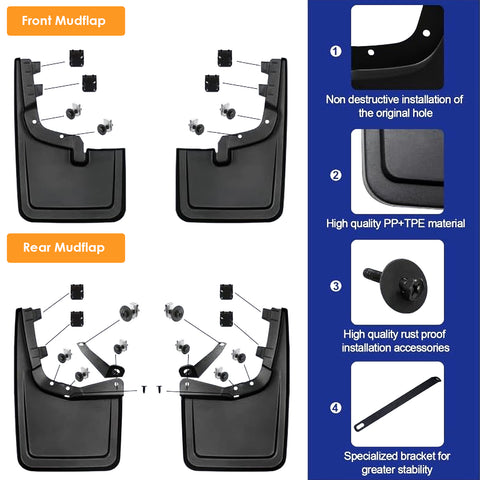 Front Mudflap

Rear Mudflap

1

Non destructive installation of the original hole

2

High quality PP+TPE material

3

High quality rust proof installation accessories

4

Specialized bracket for greater stability