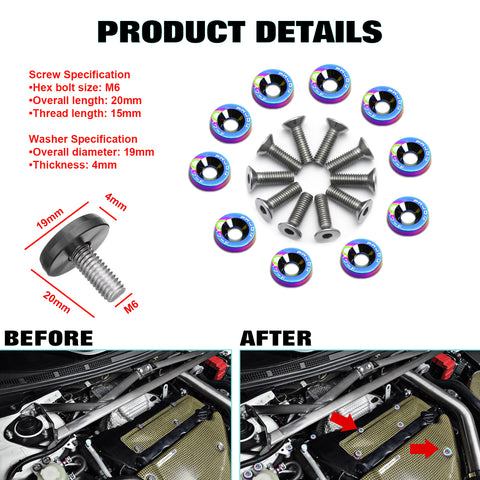 PRODUCT DETAILS

Screw Specification
•Hex bolt size: M6
•Overall length: 20mm
•Thread length: 15mm

Washer Specification
•Overall diameter: 19mm
•Thickness: 4mm

19mm
4mm
20mm
M6

BEFORE

AFTER