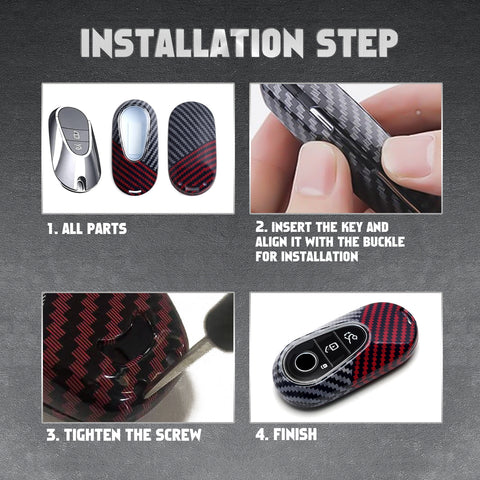 INSTALLATION STEP

1. ALL PARTS

2. INSERT THE KEY AND ALIGN IT WITH THE BUCKLE FOR INSTALLATION

3. TIGHTEN THE SCREW

4. FINISH