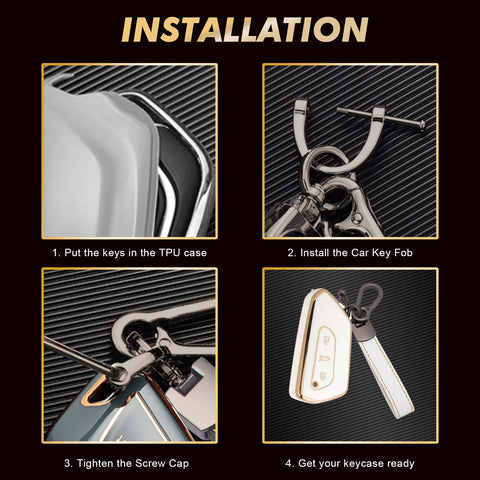 INSTALLATION

1. Put the keys in the TPU case

2. Install the Car Key Fob

3. Tighten the Screw Cap

4. Get your keycase ready