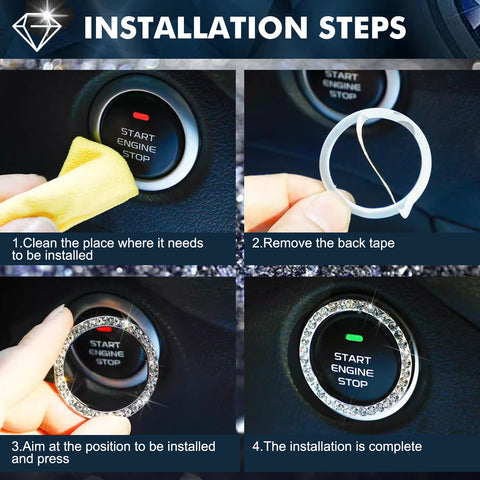 INSTALLATION STEPS

START
ENGINE
STOP

1.Clean the place where it needs to be installed

START
ENGINE
STOP

2.Remove the back tape

START
ENGINE
STOP

3.Aim at the position to be installed and press

START
ENGINE
STOP

4.The installation is complete