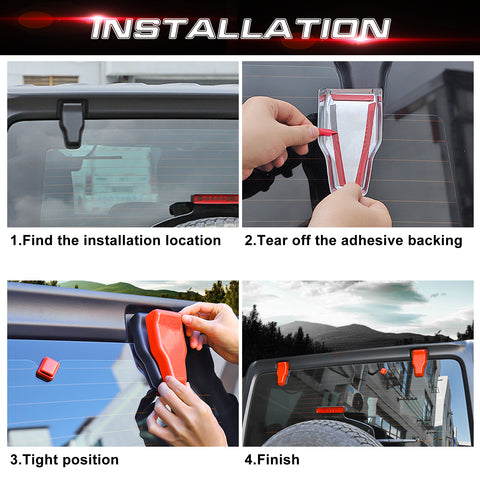 INSTALLATION

1.Find the installation location

2.Tear off the adhesive backing

3.Tight position

4.Finish