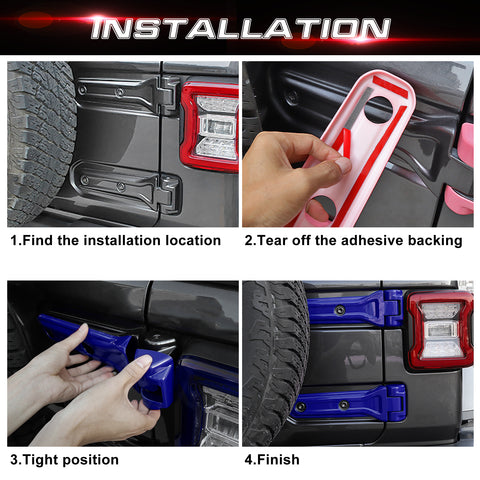 INSTALLATION

1.Find the installation location

2.Tear off the adhesive backing

3.Tight position

4.Finish