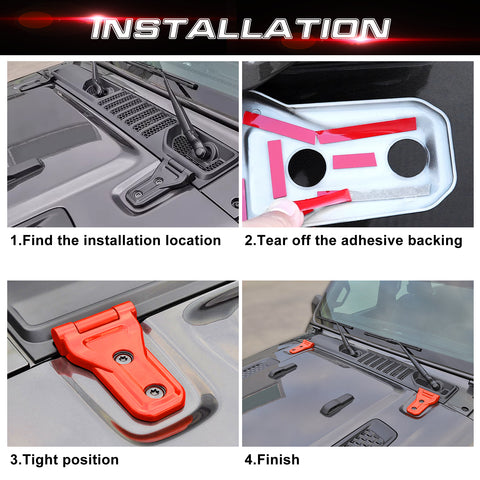 INSTALLATION

1.Find the installation location

2.Tear off the adhesive backing

3.Tight position

4.Finish