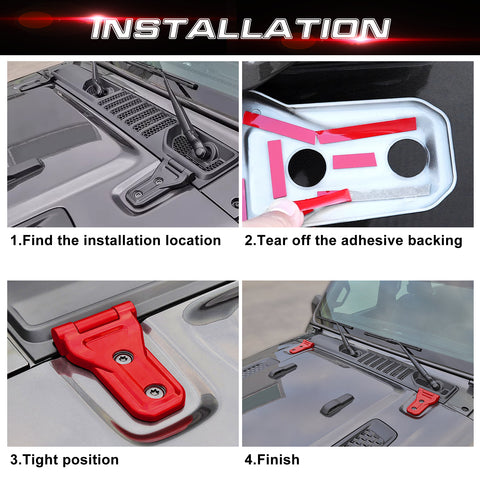 INSTALLATION

1.Find the installation location

2.Tear off the adhesive backing

3.Tight position

4.Finish