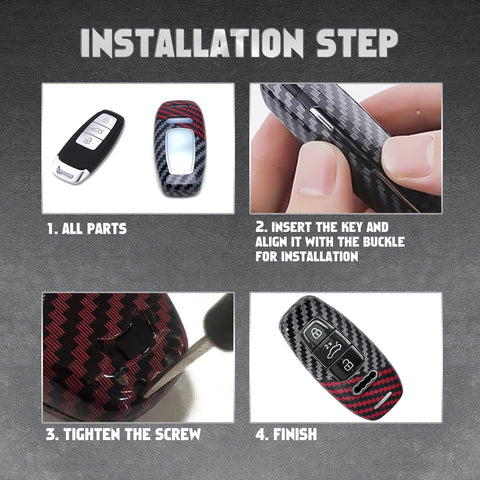 INSTALLATION STEP

1. ALL PARTS

2. INSERT THE KEY AND ALIGN IT WITH THE BUCKLE FOR INSTALLATION

3. TIGHTEN THE SCREW

4. FINISH