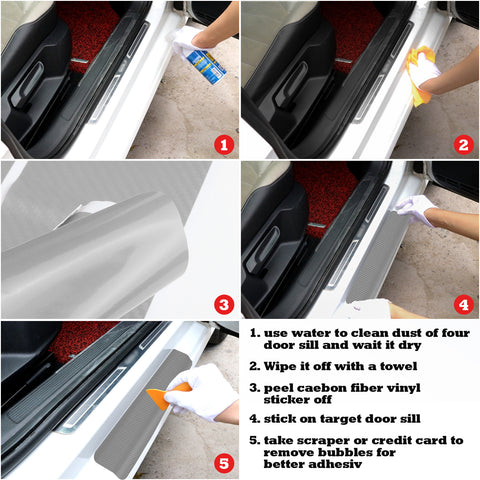 1

2

3

4

5

1. use water to clean dust of four door sill and wait it dry

2. Wipe it off with a towel

3. peel caebon fiber vinyl sticker off

4. stick on target door sill

5. take scraper or credit card to remove bubbles for better adhesiv