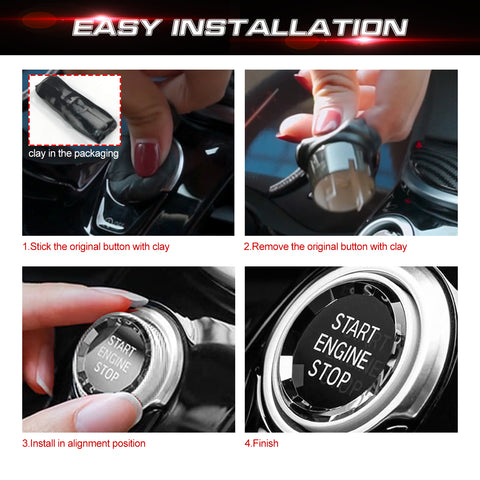 EASY INSTALLATION

clay in the packaging

1.Stick the original button with clay

2.Remove the original button with clay

START ENGINE STOP

3.Install in alignment position

START ENGINE STOP

4.Finish