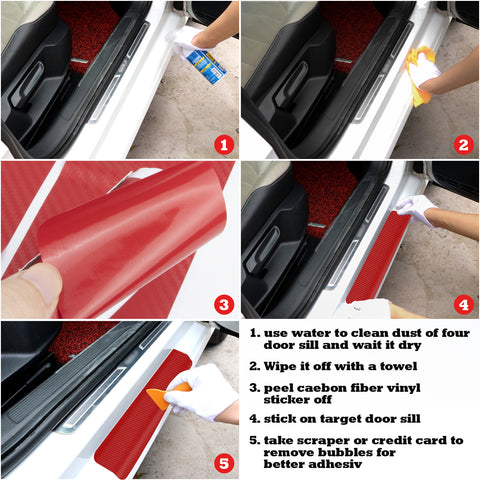 1

2

3

4

5

1. use water to clean dust of four door sill and wait it dry

2. Wipe it off with a towel

3. peel caebon fiber vinyl sticker off

4. stick on target door sill

5. take scraper or credit card to remove bubbles for better adhesiv