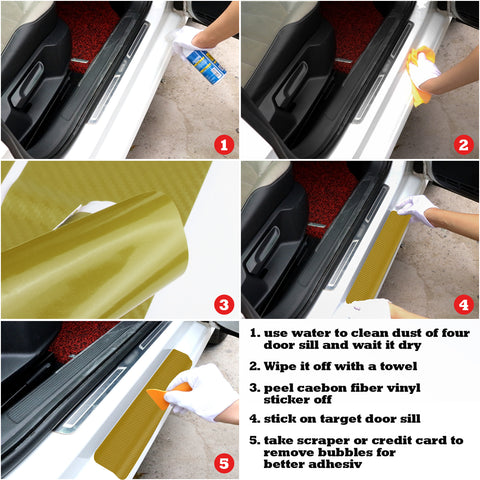 1

2

3

4

5

1. use water to clean dust of four door sill and wait it dry

2. Wipe it off with a towel

3. peel caebon fiber vinyl sticker off

4. stick on target door sill

5. take scraper or credit card to remove bubbles for better adhesiv