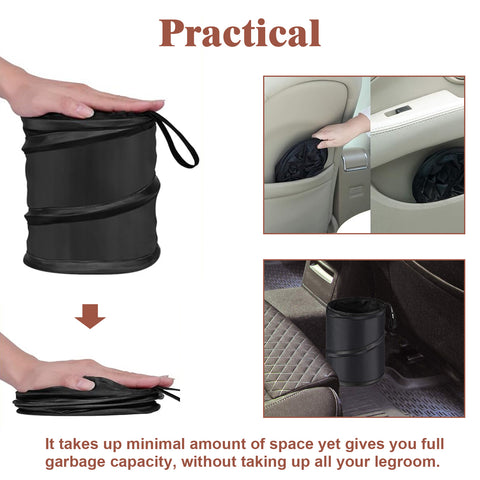 Practical

It takes up minimal amount of space yet gives you full garbage capacity, without taking up all your legroom.