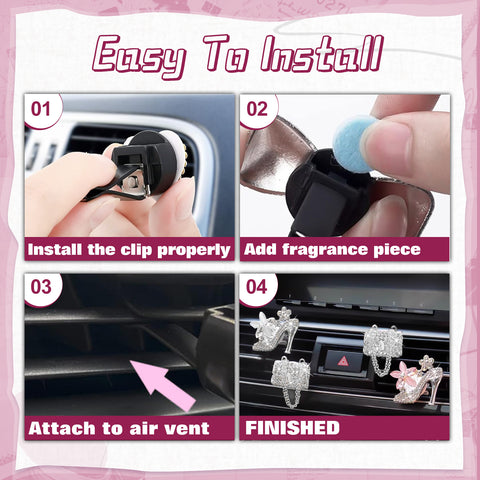 Easy To Install

01
Install the clip properly

02
Add fragrance piece

03
Attach to air vent

04
FINISHED