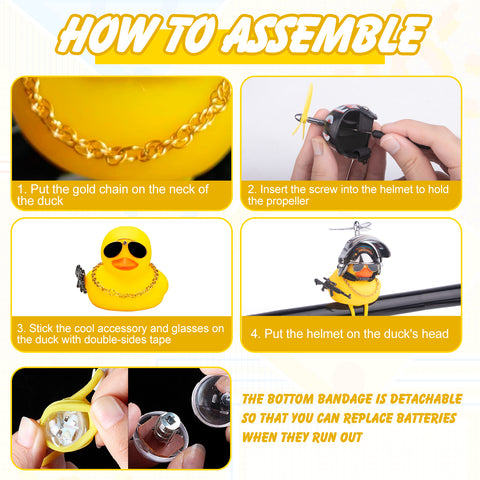 HOW TO ASSEMBLE

1. Put the gold chain on the neck of the duck

2. Insert the screw into the helmet to hold the propeller

3. Stick the cool accessory and glasses on the duck with double-sides tape

4. Put the helmet on the duck's head

THE BOTTOM BANDAGE IS DETACHABLE SO THAT YOU CAN REPLACE BATTERIES WHEN THEY RUN OUT