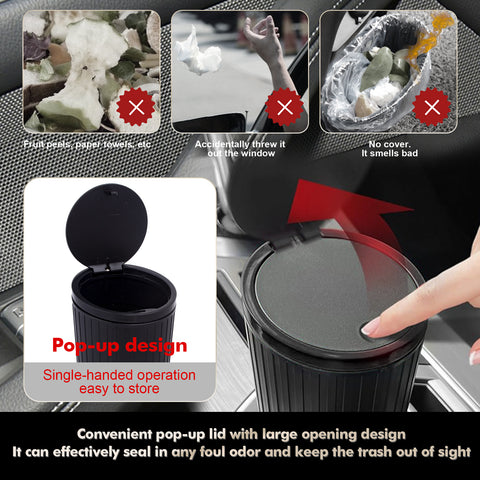 Fruit peels, paper towels, etc

Accidentally threw it out the window

No cover. It smells bad

Pop-up design

Single-handed operation easy to store

Convenient pop-up lid with large opening design
It can effectively seal in any foul odor and keep the trash out of sight