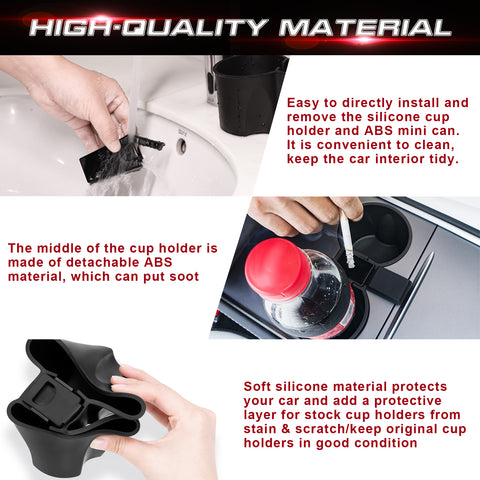 HIGH-QUALITY MATERIAL

Easy to directly install and remove the silicone cup holder and ABS mini can. It is convenient to clean, keep the car interior tidy.

The middle of the cup holder is made of detachable ABS material, which can put soot

Soft silicone material protects your car and add a protective layer for stock cup holders from stain & scratch/keep original cup holders in good condition