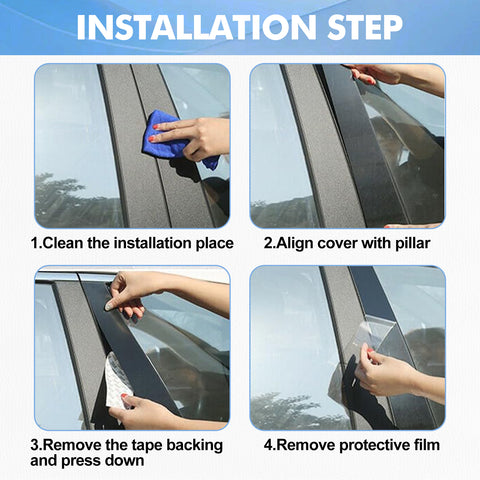 INSTALLATION STEP

1.Clean the installation place

2.Align cover with pillar

3.Remove the tape backing and press down

4.Remove protective film