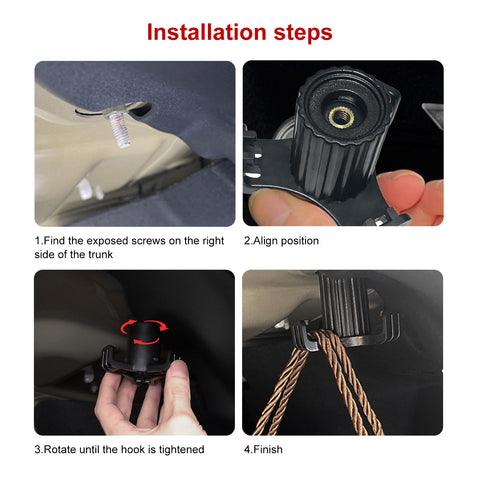 Installation steps

1.Find the exposed screws on the right side of the trunk

2.Align position

3.Rotate until the hook is tightened

4.Finish