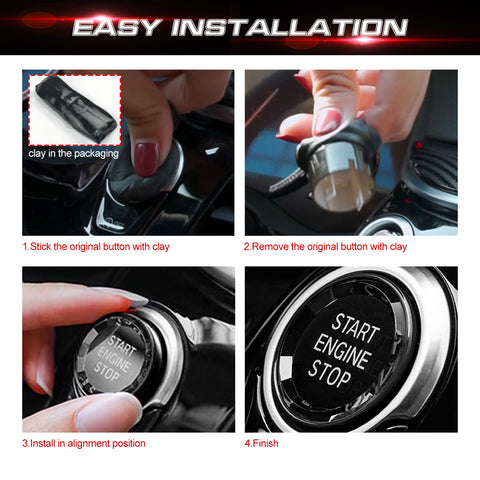 EASY INSTALLATION

clay in the packaging

1.Stick the original button with clay

2.Remove the original button with clay

START ENGINE STOP

3.Install in alignment position

START ENGINE STOP

4.Finish