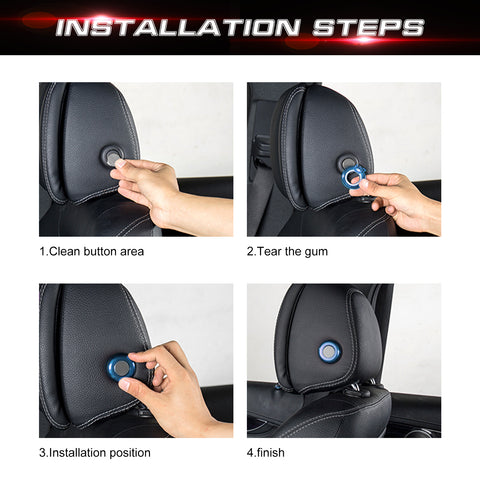 INSTALLATION STEPS

1.Clean button area

2.Tear the gum

3.Installation position

4.finish