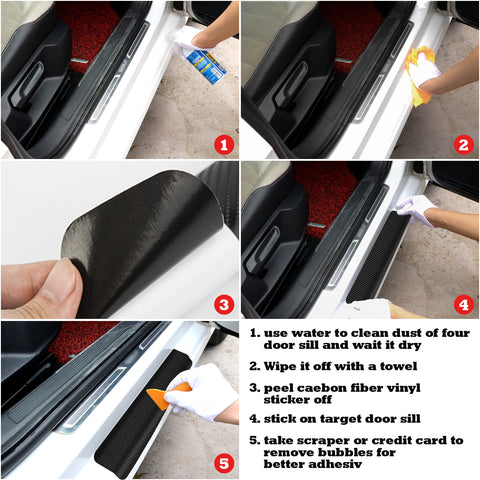 1

2

3

4

5

1. use water to clean dust of four door sill and wait it dry

2. Wipe it off with a towel

3. peel caebon fiber vinyl sticker off

4. stick on target door sill

5. take scraper or credit card to remove bubbles for better adhesiv