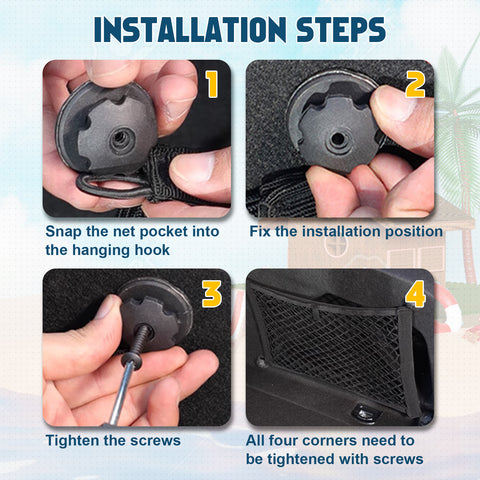 INSTALLATION STEPS

1

Snap the net pocket into the hanging hook

2

Fix the installation position

3

Tighten the screws

4

All four corners need to be tightened with screws