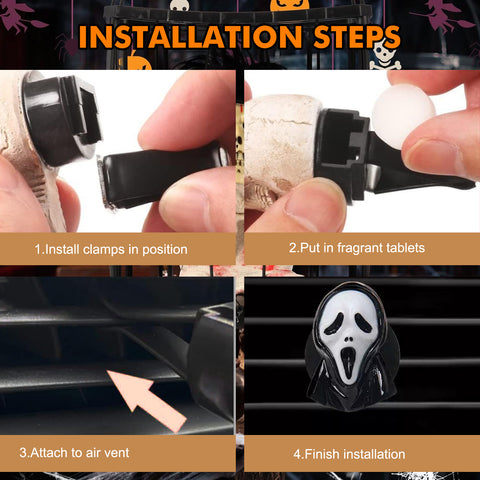 INSTALLATION STEPS

1.Install clamps in position

2.Put in fragrant tablets

3.Attach to air vent

4.Finish installation