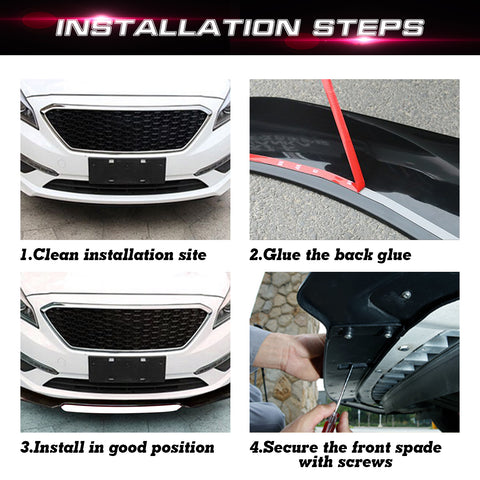 INSTALLATION STEPS

1.Clean installation site

2.Glue the back glue

3.Install in good position

4.Secure the front spade with screws