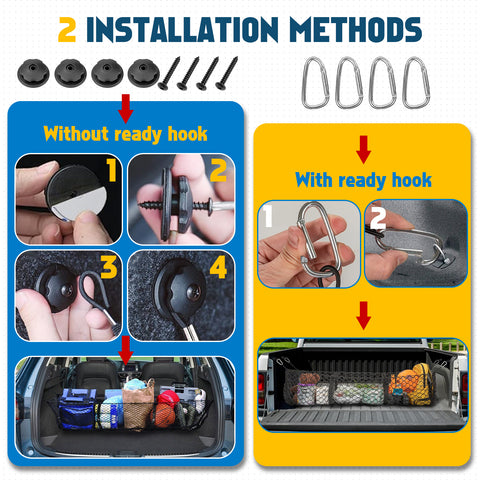 2 INSTALLATION METHODS

Without ready hook

1

2

3

4

With ready hook

1

2