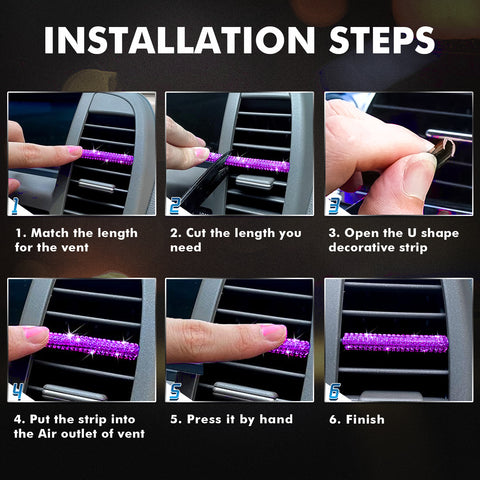 INSTALLATION STEPS

1

1. Match the length for the vent

2

2. Cut the length you need

3

3. Open the U shape decorative strip

4

4. Put the strip into the Air outlet of vent

5

5. Press it by hand

6

6. Finish