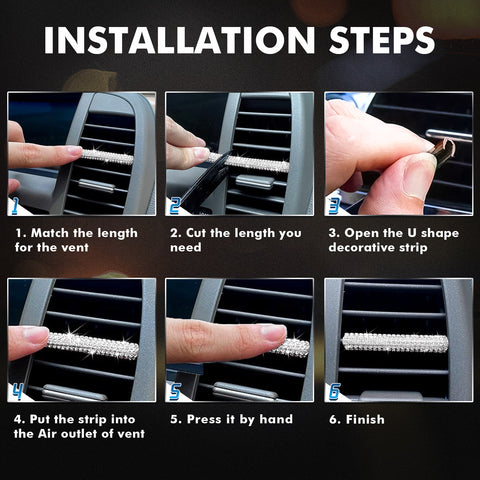 INSTALLATION STEPS

1

1. Match the length for the vent

2

2. Cut the length you need

3

3. Open the U shape decorative strip

4

4. Put the strip into the Air outlet of vent

5

5. Press it by hand

6

6. Finish