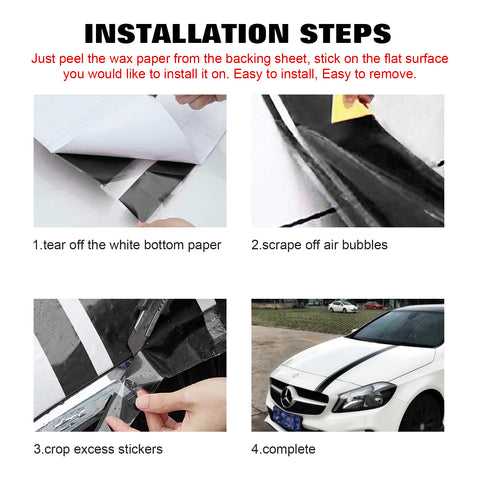 INSTALLATION STEPS

Just peel the wax paper from the backing sheet, stick on the flat surface you would like to install it on. Easy to install, Easy to remove.

1.tear off the white bottom paper

2.scrape off air bubbles

3.crop excess stickers

4.complete