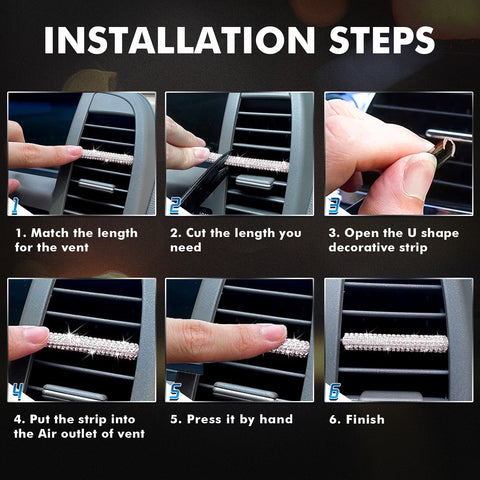 INSTALLATION STEPS

1

1. Match the length for the vent

2

2. Cut the length you need

3

3. Open the U shape decorative strip

4

4. Put the strip into the Air outlet of vent

5

5. Press it by hand

6

6. Finish