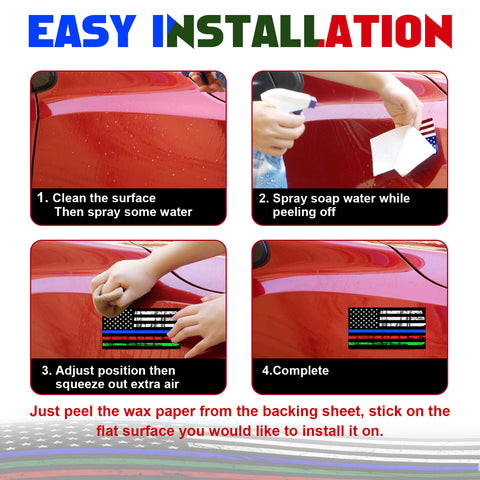 EASY INSTALLATION

1. Clean the surface
Then spray some water

2. Spray soap water while peeling off

3. Adjust position then squeeze out extra air

4.Complete

Just peel the wax paper from the backing sheet, stick on the flat surface you would like to install it on.