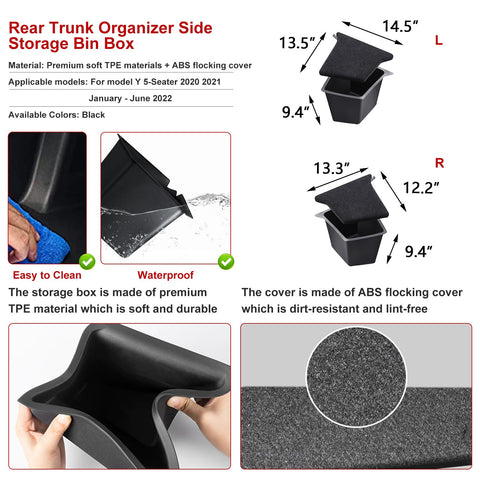 Rear Trunk Organizer Side Storage Bin Box

Material: Premium soft TPE materials + ABS flocking cover

Applicable models: For model Y 5-Seater 2020 2021 January - June 2022

Available Colors: Black

14.5″
13.5″
L
9.4″

13.3″
R
12.2″
9.4″

Easy to Clean

Waterproof

The storage box is made of premium TPE material which is soft and durable

The cover is made of ABS flocking cover which is dirt-resistant and lint-free