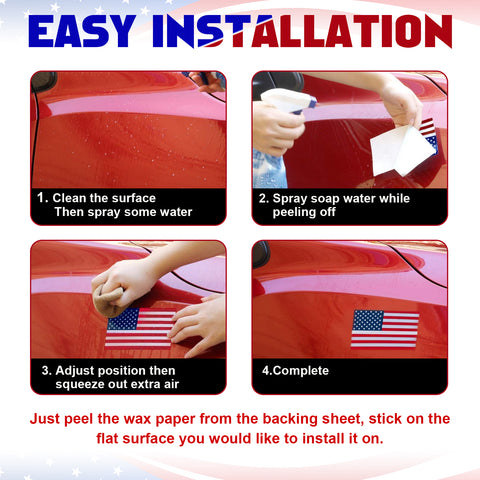 EASY INSTALLATION

1. Clean the surface
Then spray some water

2. Spray soap water while peeling off

3. Adjust position then squeeze out extra air

4.Complete

Just peel the wax paper from the backing sheet, stick on the flat surface you would like to install it on.