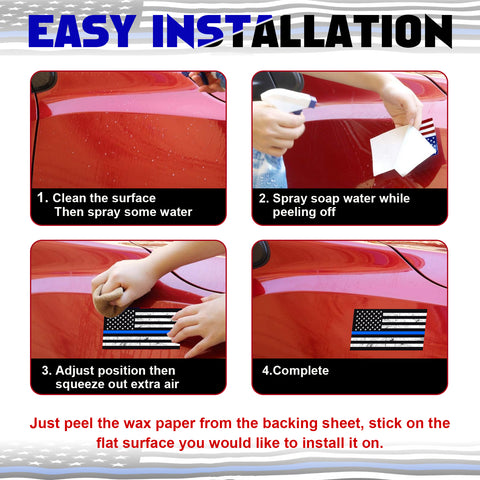 EASY INSTALLATION

1. Clean the surface
Then spray some water

2. Spray soap water while peeling off

3. Adjust position then squeeze out extra air

4.Complete

Just peel the wax paper from the backing sheet, stick on the flat surface you would like to install it on.