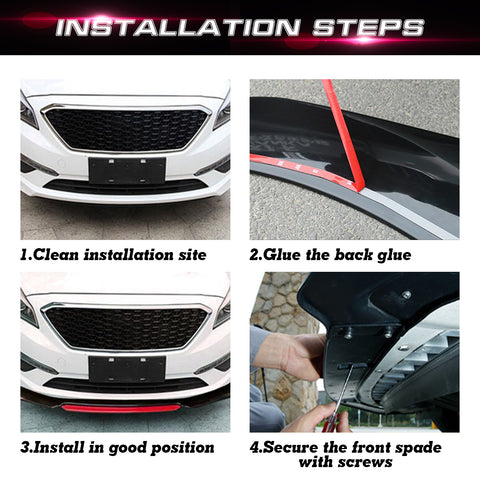 INSTALLATION STEPS

1.Clean installation site

2.Glue the back glue

3.Install in good position

4.Secure the front spade with screws