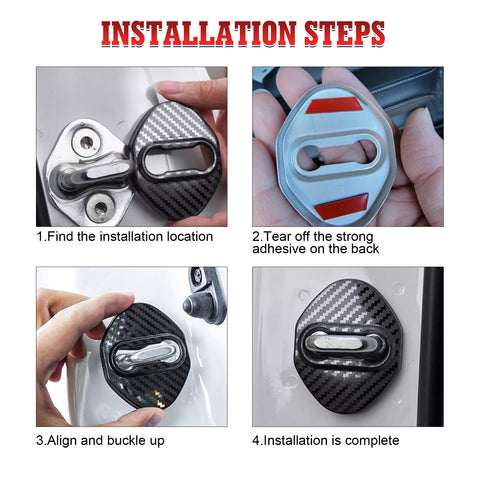 INSTALLATION STEPS

1.Find the installation location

2.Tear off the strong adhesive on the back

3.Align and buckle up

4.Installation is complete