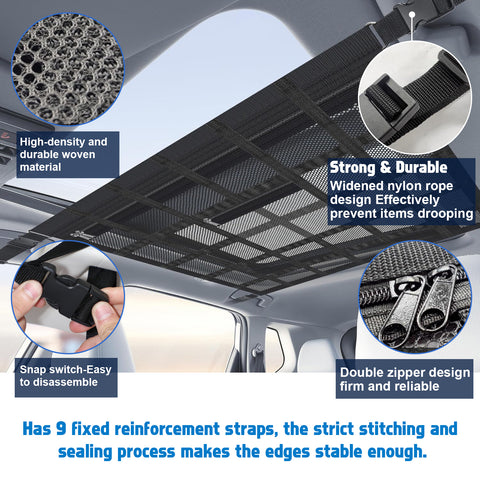 High-density and durable woven material

Strong & Durable
Widened nylon rope design Effectively prevent items drooping

Snap switch-Easy to disassemble

Double zipper design firm and reliable

Has 9 fixed reinforcement straps, the strict stitching and sealing process makes the edges stable enough.