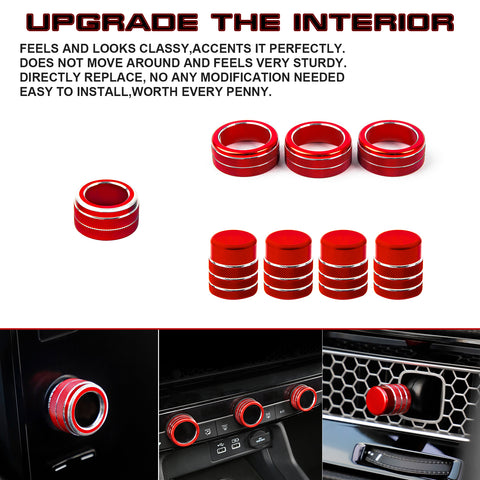 UPGRADE THE INTERIOR

FEELS AND LOOKS CLASSY,ACCENTS IT PERFECTLY.
DOES NOT MOVE AROUND AND FEELS VERY STURDY.
DIRECTLY REPLACE, NO ANY MODIFICATION NEEDED
EASY TO INSTALL,WORTH EVERY PENNY.