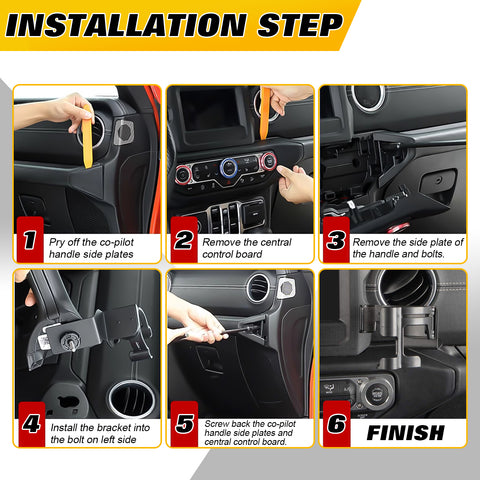 INSTALLATION STEP

1 Pry off the co-pilot handle side plates

2 Remove the central control board

3 Remove the side plate of the handle and bolts.

4 Install the bracket into the bolt on left side

5 Screw back the co-pilot handle side plates and central control board.

6 FINISH