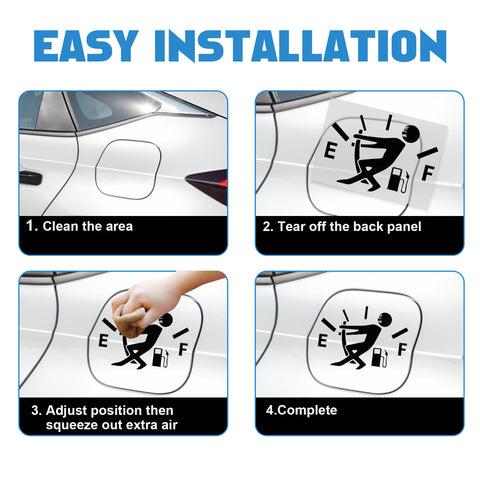 EASY INSTALLATION

1. Clean the area

E F

2. Tear off the back panel

E F

3. Adjust position then squeeze out extra air

E F

4.Complete