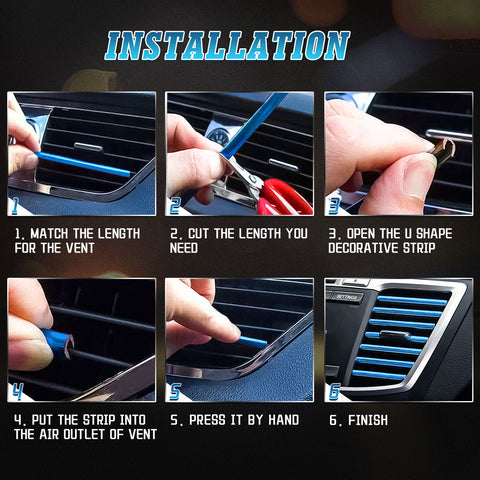 INSTALLATION

1

1. MATCH THE LENGTH FOR THE VENT

2

2. CUT THE LENGTH YOU NEED

3

3. OPEN THE U SHAPE DECORATIVE STRIP

4

4. PUT THE STRIP INTO THE AIR OUTLET OF VENT

5

5. PRESS IT BY HAND

SETTINGS

6

6. FINISH