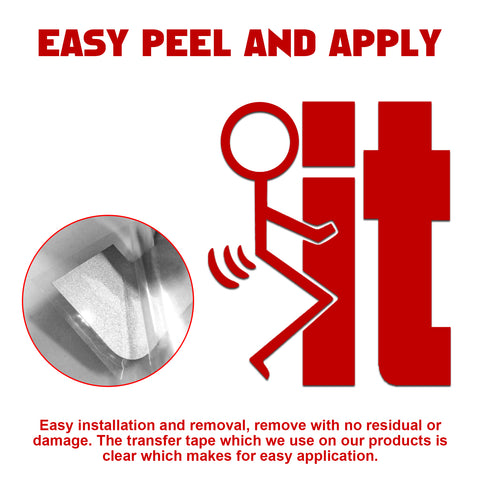 EASY PEEL AND APPLY

it

Easy installation and removal, remove with no residual or damage. The transfer tape which we use on our products is clear which makes for easy application.