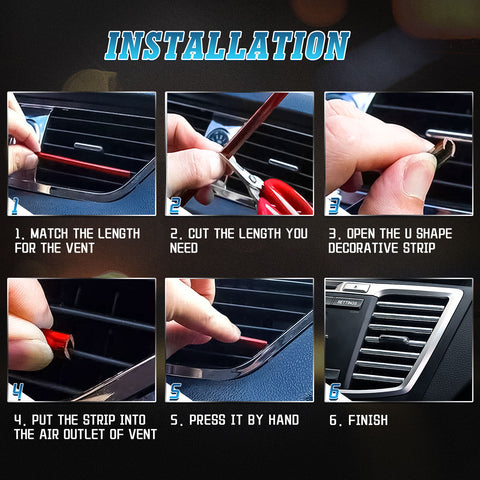 INSTALLATION

1

1. MATCH THE LENGTH FOR THE VENT

2

2. CUT THE LENGTH YOU NEED

3

3. OPEN THE U SHAPE DECORATIVE STRIP

4

4. PUT THE STRIP INTO THE AIR OUTLET OF VENT

5

5. PRESS IT BY HAND

SETTINGS

6

6. FINISH